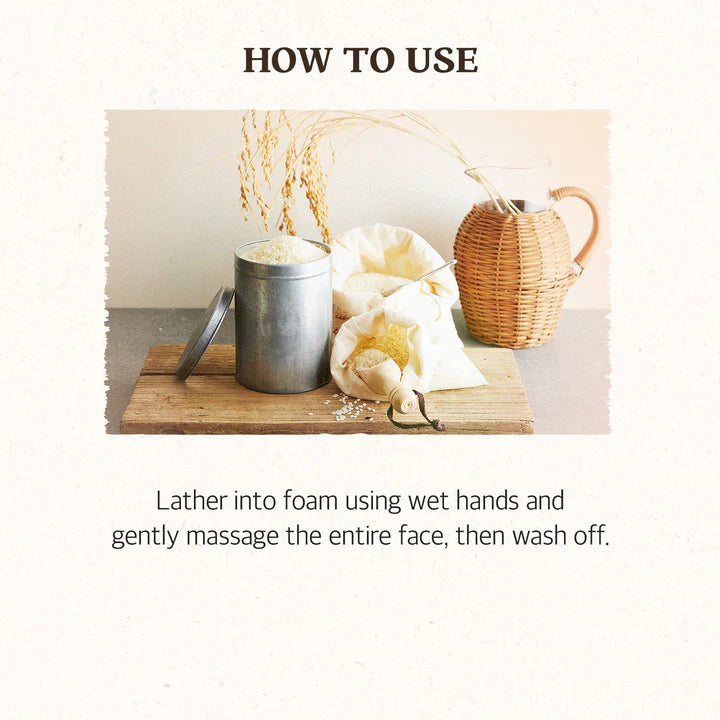 HOW TO USE

Lather into foam using wet hands and gently massage the entire face, then wash off.